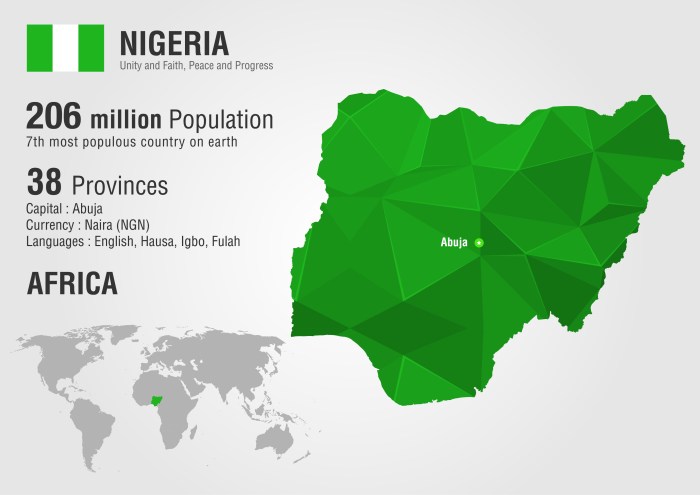 NIGERIA
Unity and Faith, Peace and Progress

206 million Population
7th most populous country on earth

38 Provinces
Capital : Abuja
Currency : Naira (NGN)
Languages : English, Hausa, Igbo, Fulah

AFRICA

Abuja